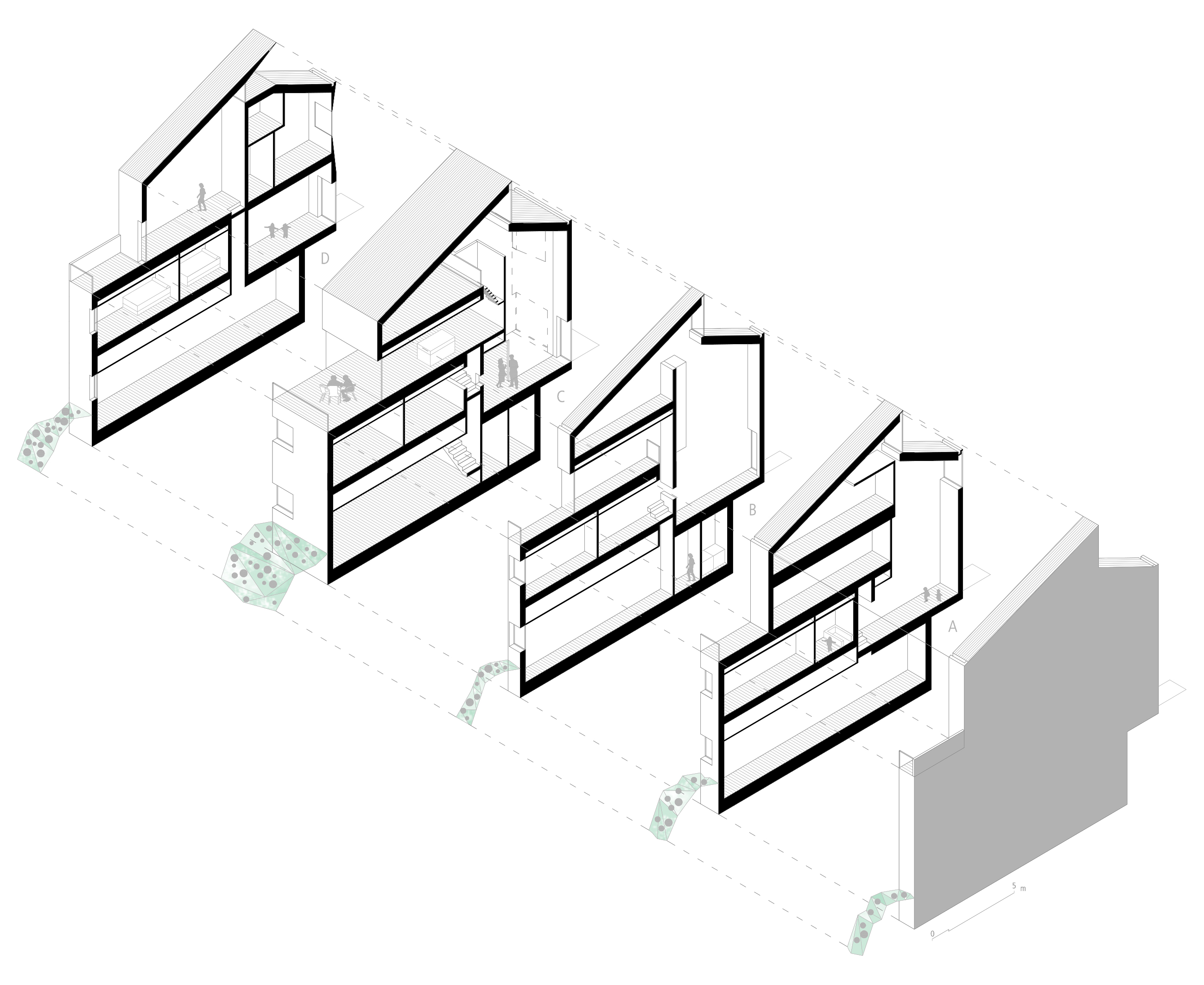 D

C

B

A

5 m

0